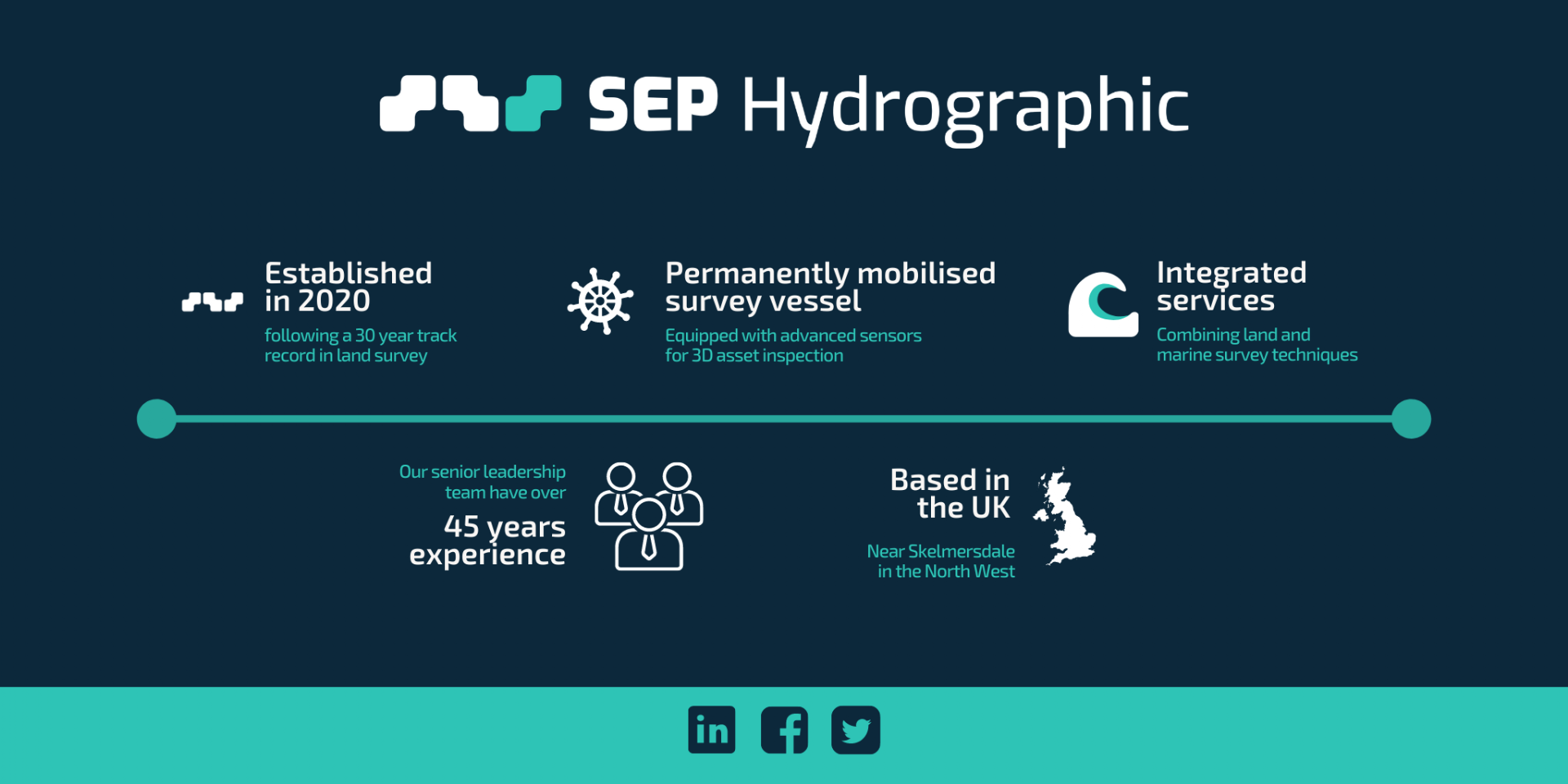 SEP Hydrographic

Established in 2020

following a 30 year track record in land survey

Permanently mobilised survey vessel

Equipped with advanced sensors for 3D asset inspection

Integrated services

Combining land and marine survey techniques

Our senior leadership team have over

45 years experience

Based in the UK

Near Skelmersdale in the North West

in